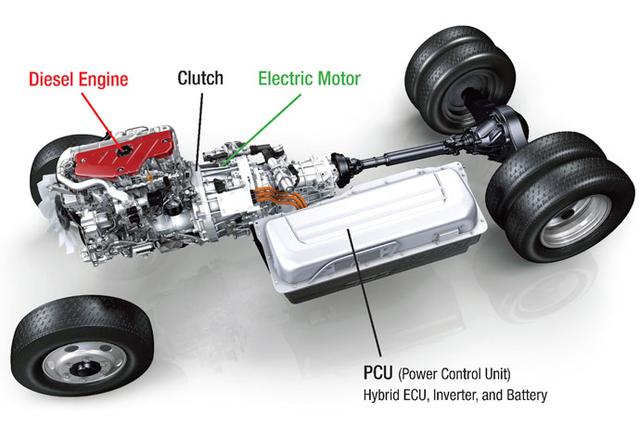 Diesel Engine
Clutch
Electric Motor

PCU (Power Control Unit)
Hybrid ECU, Inverter, and Battery