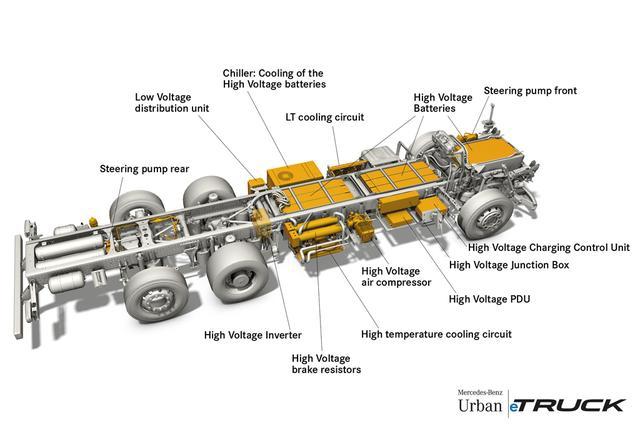 Chiller: Cooling of the High Voltage batteries

Low Voltage distribution unit

LT cooling circuit

High Voltage Batteries

Steering pump front

Steering pump rear

High Voltage Charging Control Unit

High Voltage Junction Box

High Voltage air compressor

High Voltage PDU

High Voltage Inverter

High temperature cooling circuit

High Voltage brake resistors

Mercedes-Benz Urban eTRUCK