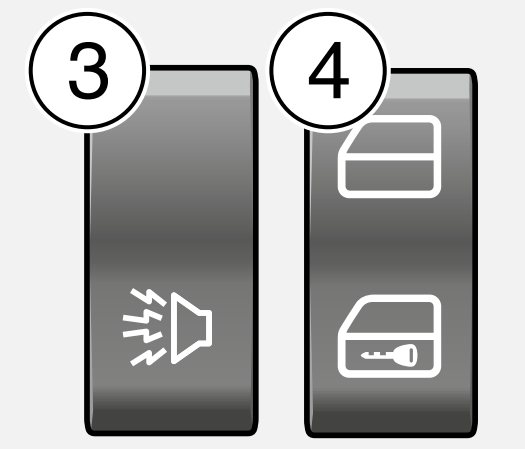 3

4