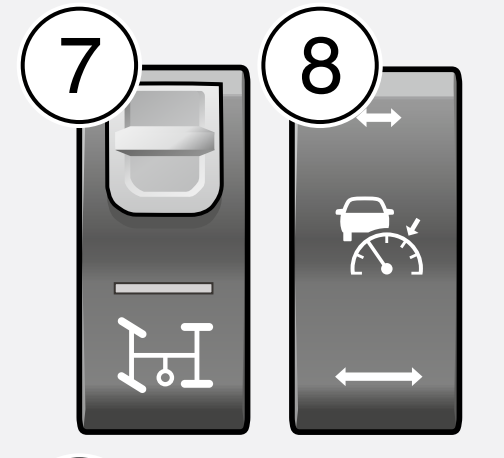 7

8