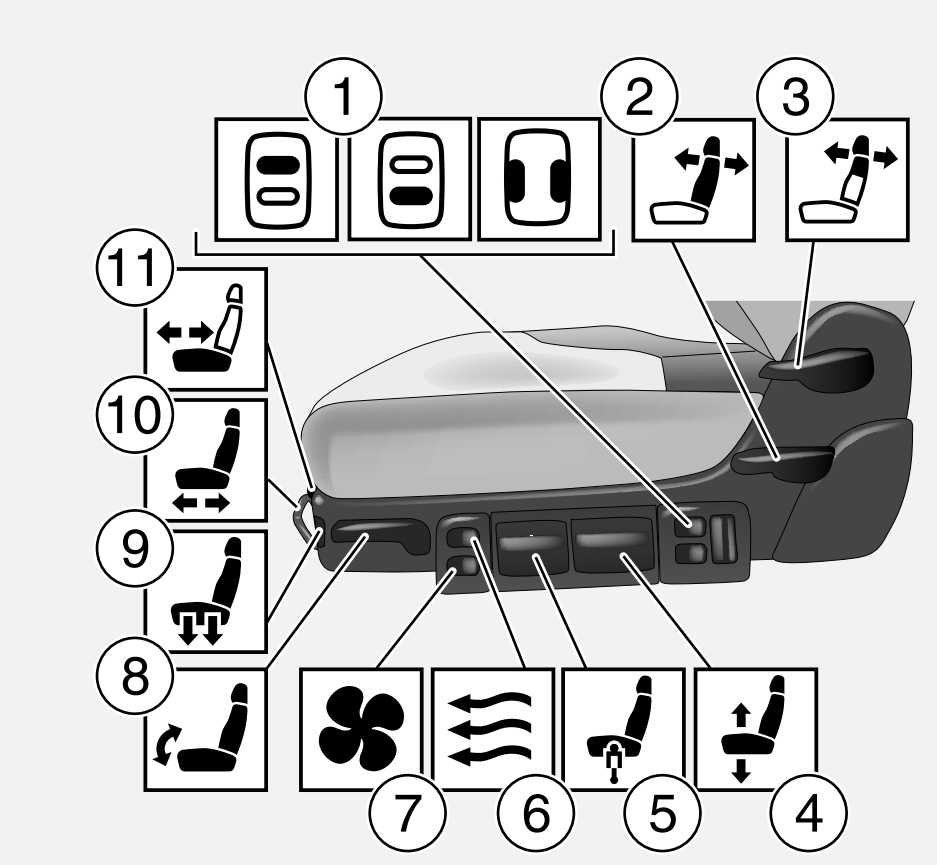 1
2
3
11
10
9
8
7
6
5
4