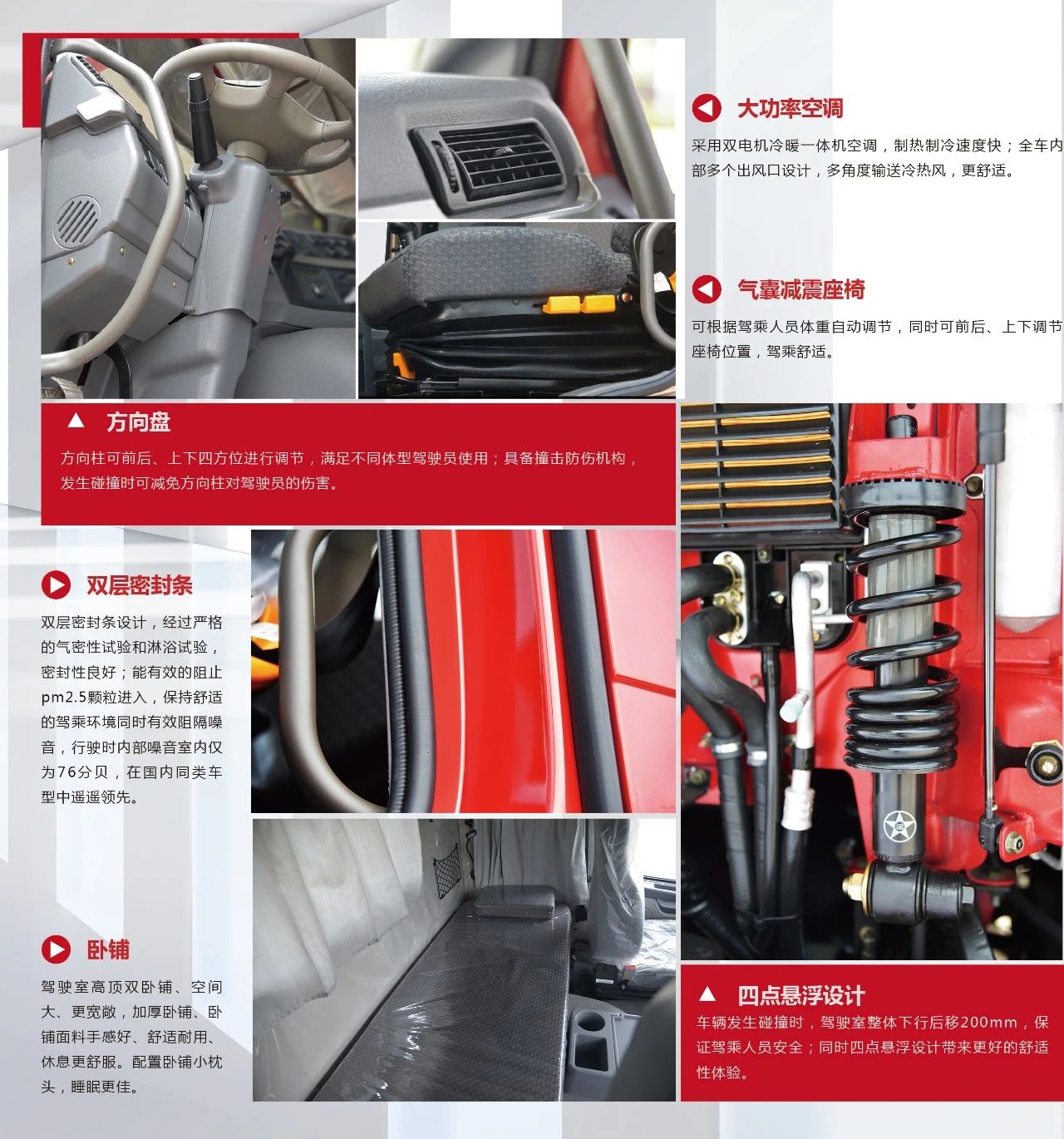 大功率空调

采用双电机冷暖一体机空调，制热制冷速度快；全车内部多个出风口设计，多角度输送冷热风，更舒适。

气囊减震座椅

可根据驾乘人员体重自动调节，同时可前后、上下调节座椅位置，驾乘舒适。

方向盘

方向柱可前后、上下四方位进行调节，满足不同体型驾驶员使用；具备撞击防伤机构，发生碰撞时可减免方向柱对驾驶员的伤害。

双层密封条

双层密封条设计，经过严格的气密性试验和淋浴试验，密封性良好；能有效的阻止pm2.5颗粒进入，保持舒适的驾乘环境同时有效阻隔噪音，行驶时内部噪音室内仅为76分贝，在国内同类车型中遥遥领先。

卧铺

驾驶室高顶双卧铺、空间大、更宽敞，加厚卧铺、卧铺面料手感好、舒适耐用、休息更舒服。配置卧铺小枕头，睡眠更佳。

四点悬浮设计

车辆发生碰撞时，驾驶室整体下行后移200mm，保证驾乘人员安全；同时四点悬浮设计带来更好的舒适性体验。