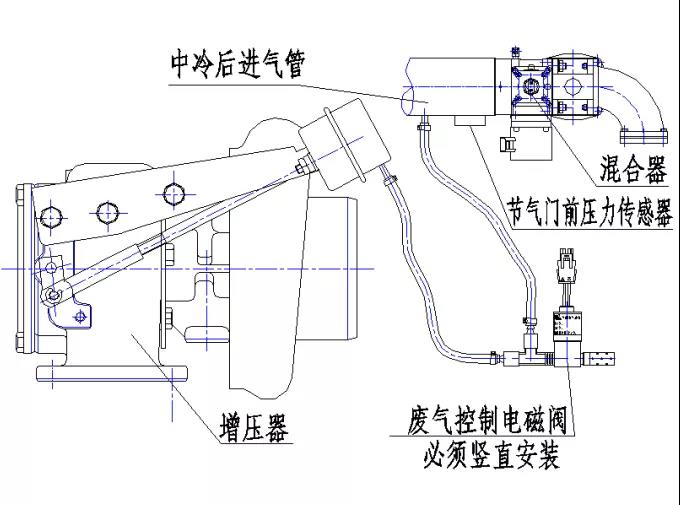 中冷后进气管

混合器

节气门前压力传感器

增压器

废气控制电磁阀
必须竖直安装