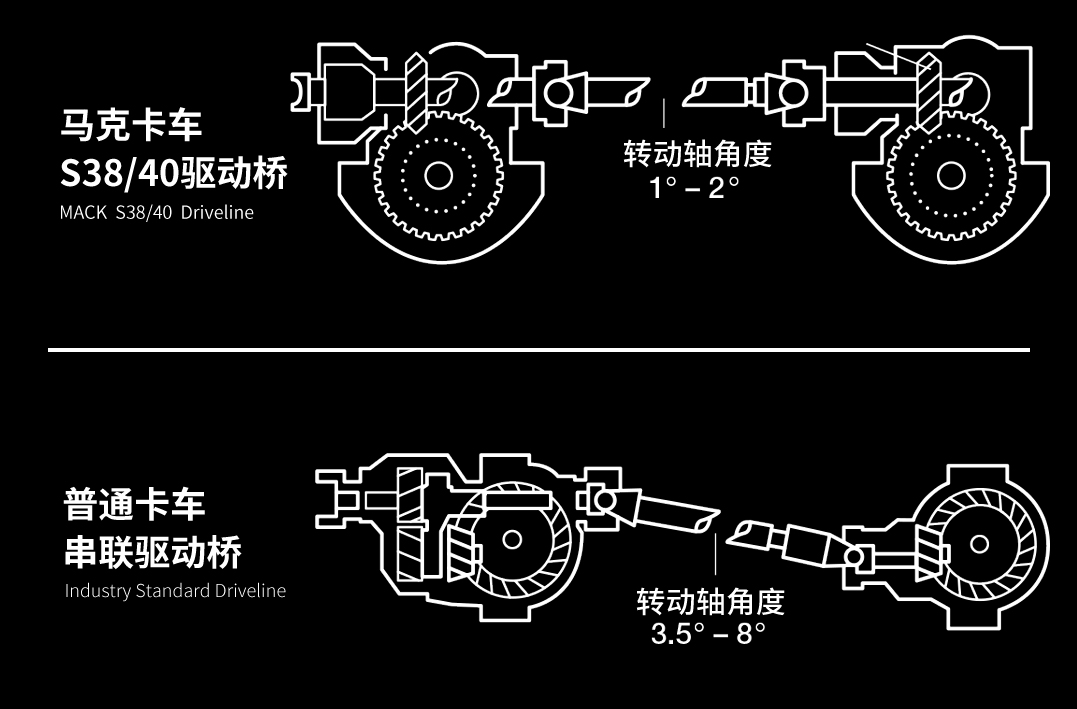 马克卡车
S38/40驱动桥
MACK S38/40 Driveline

转动轴角度
1° – 2°

普通卡车
串联驱动桥
Industry Standard Driveline

转动轴角度
3.5° – 8°