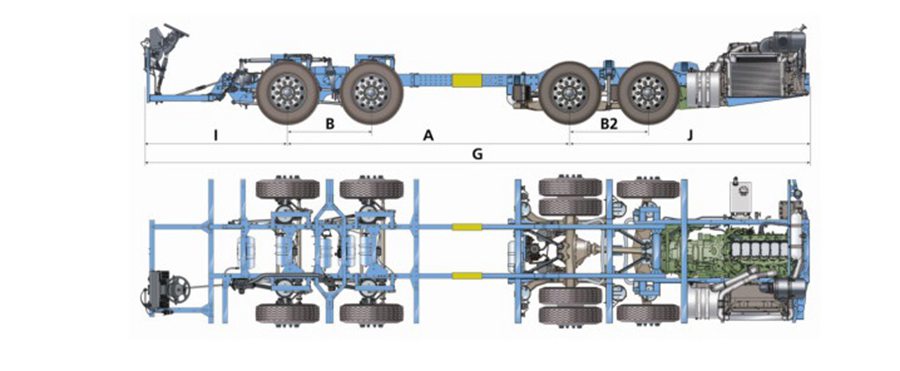 I
B
A
B2
J
G