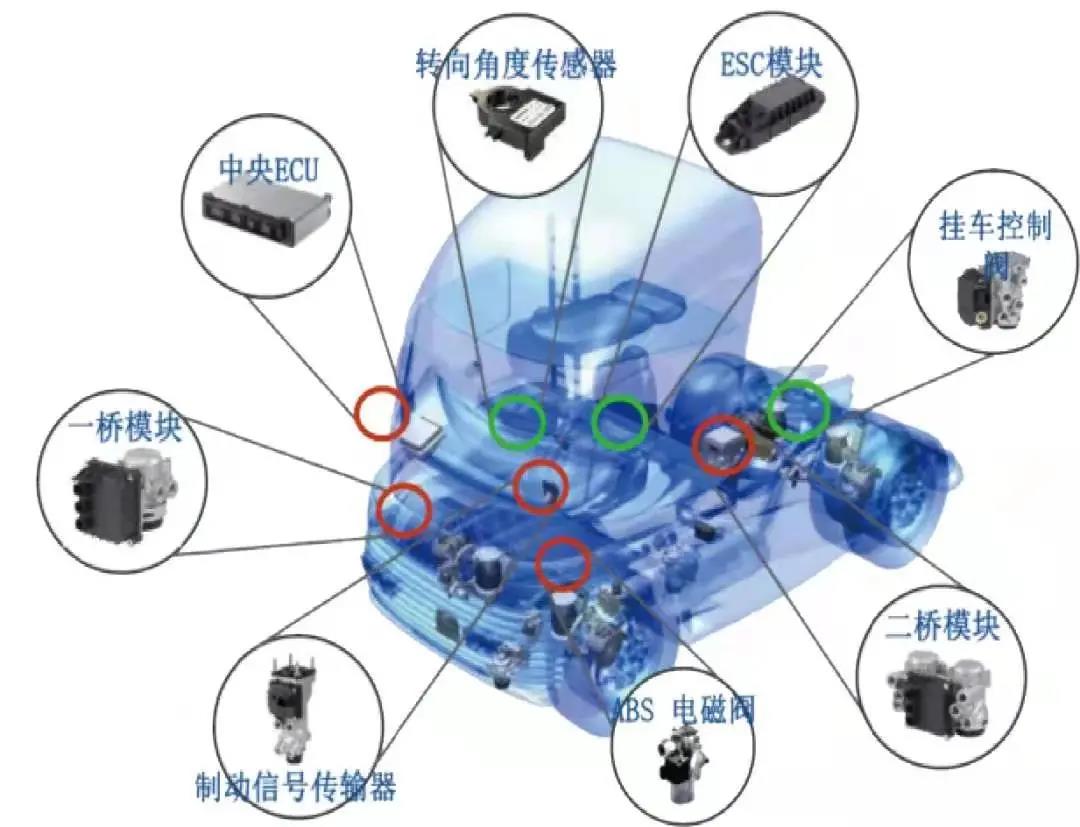 转向角度传感器

ESC模块

中央ECU

挂车控制阀

一桥模块

二桥模块

ABS 电磁阀

制动信号传输器