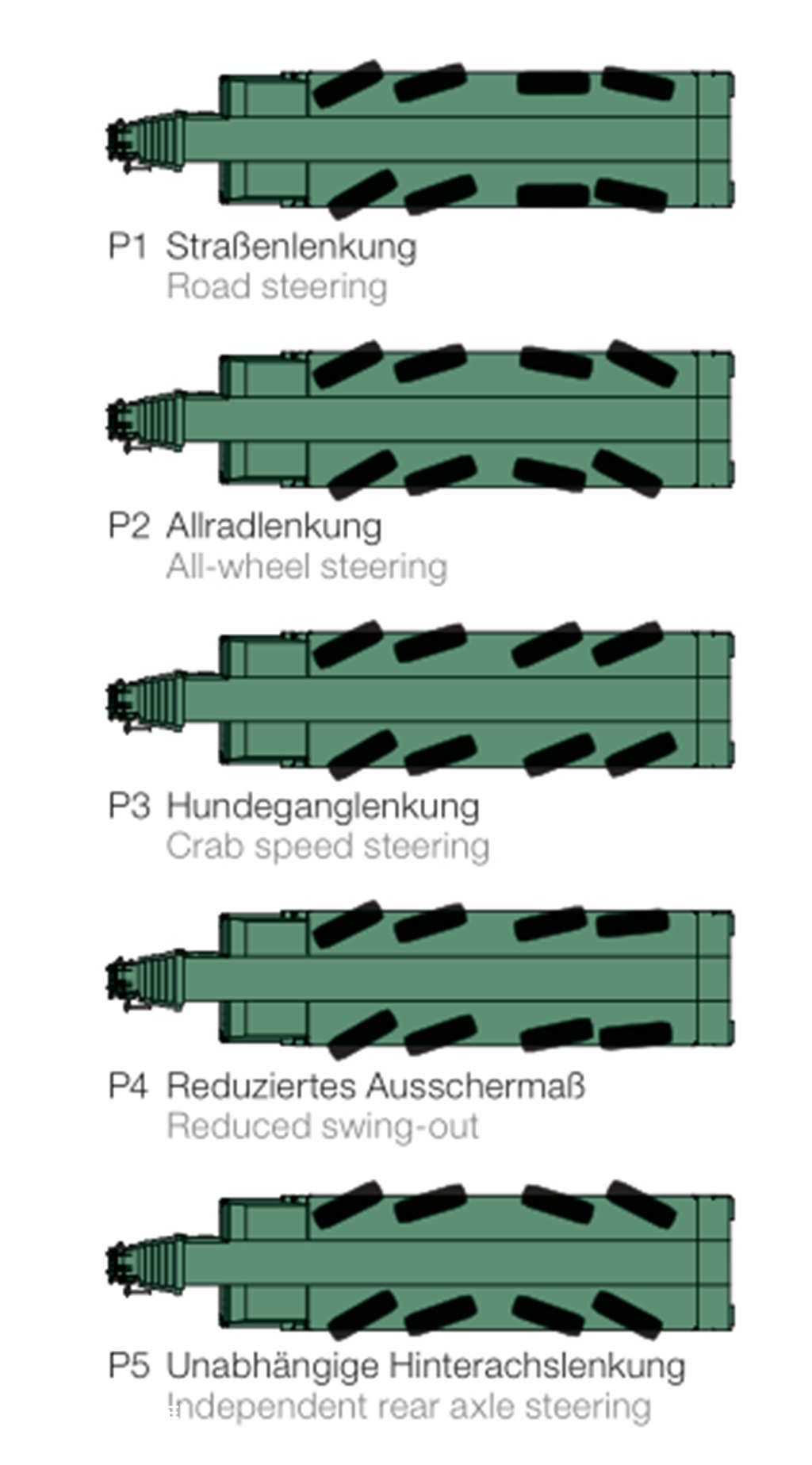 P1 Straßenlenkung
Road steering

P2 Allradlenkung
All-wheel steering

P3 Hundeganglenkung
Crab speed steering

P4 Reduziertes Ausschermaß
Reduced swing-out

P5 Unabhängige Hinterachslenkung
Independent rear axle steering