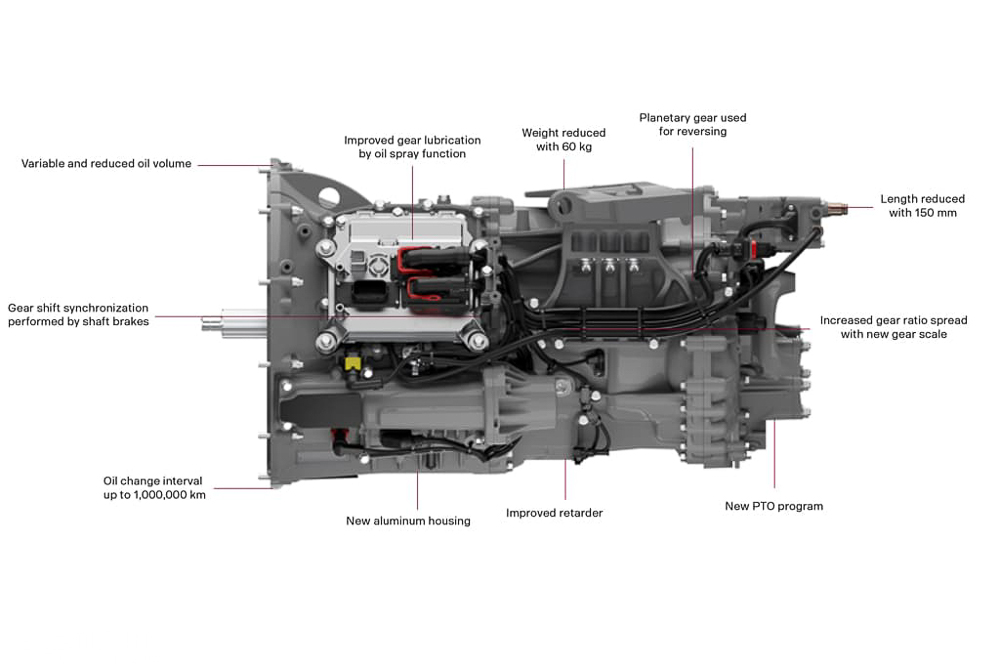 Variable and reduced oil volume

Improved gear lubrication by oil spray function

Weight reduced with 60 kg

Planetary gear used for reversing

Length reduced with 150 mm

Gear shift synchronization performed by shaft brakes

Increased gear ratio spread with new gear scale

Oil change interval up to 1,000,000 km

New aluminum housing

Improved retarder

New PTO program