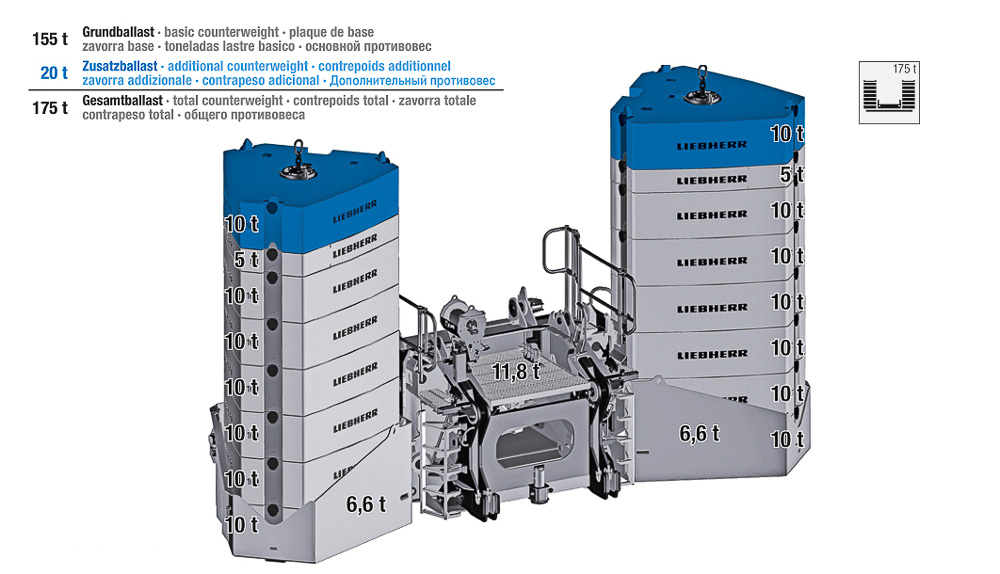 155 t Grundballast · basic counterweight · plaque de base zavorra base · toneladas lastre basico · основной противовес

20 t Zusatzballast · additional counterweight · contrepoids additionnel zavorra addizionale · contrapeso adicional · Дополнительный противовес

175 t Gesamtballast · total counterweight · contrepoids total · zavorra totale contrapeso total · общего противовеса

175 t

10 t
LIEBHERR
5 t
LIEBHERR
10 t
LIEBHERR
10 t
LIEBHERR
10 t
LIEBHERR
10 t
LIEBHERR
10 t
LIEBHERR
10 t
6,6 t

11,8 t

LIEBHERR
10 t
LIEBHERR
5 t
LIEBHERR
10 t
LIEBHERR
10 t
LIEBHERR
10 t
LIEBHERR
10 t
10 t
6,6 t
10 t