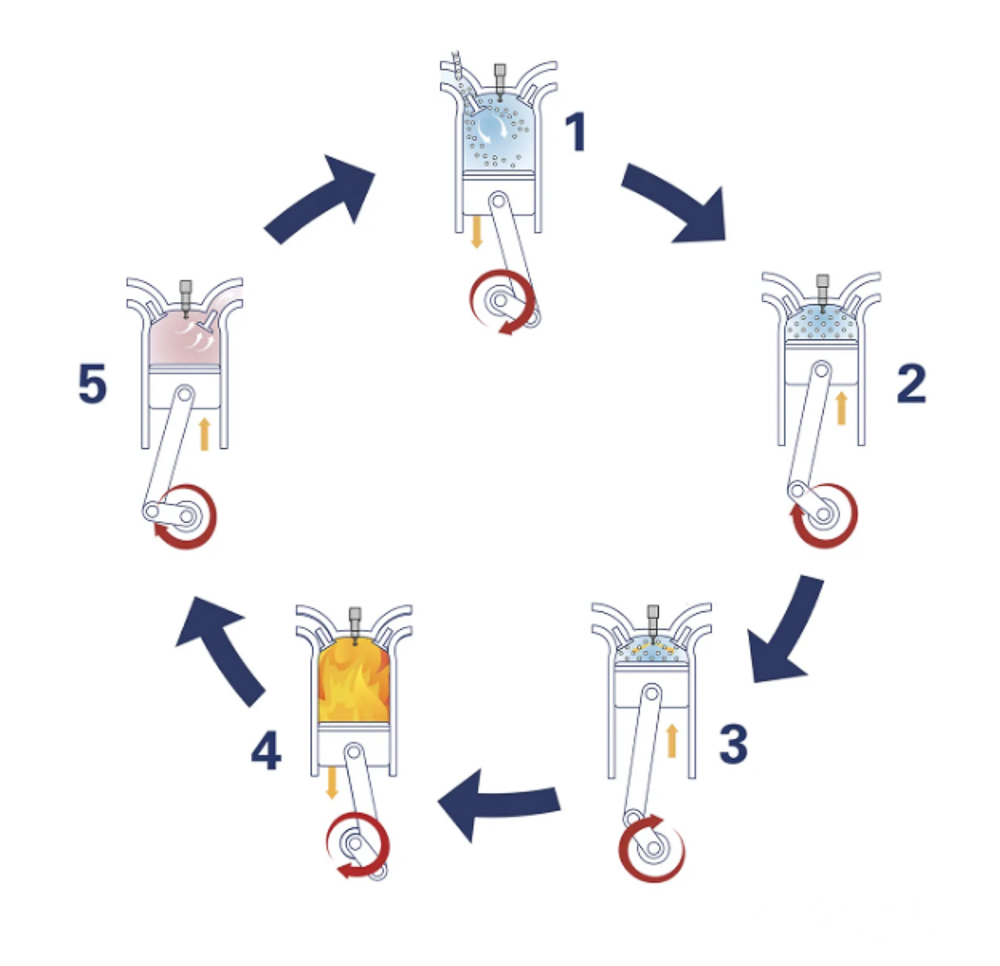 1

2

3

4

5