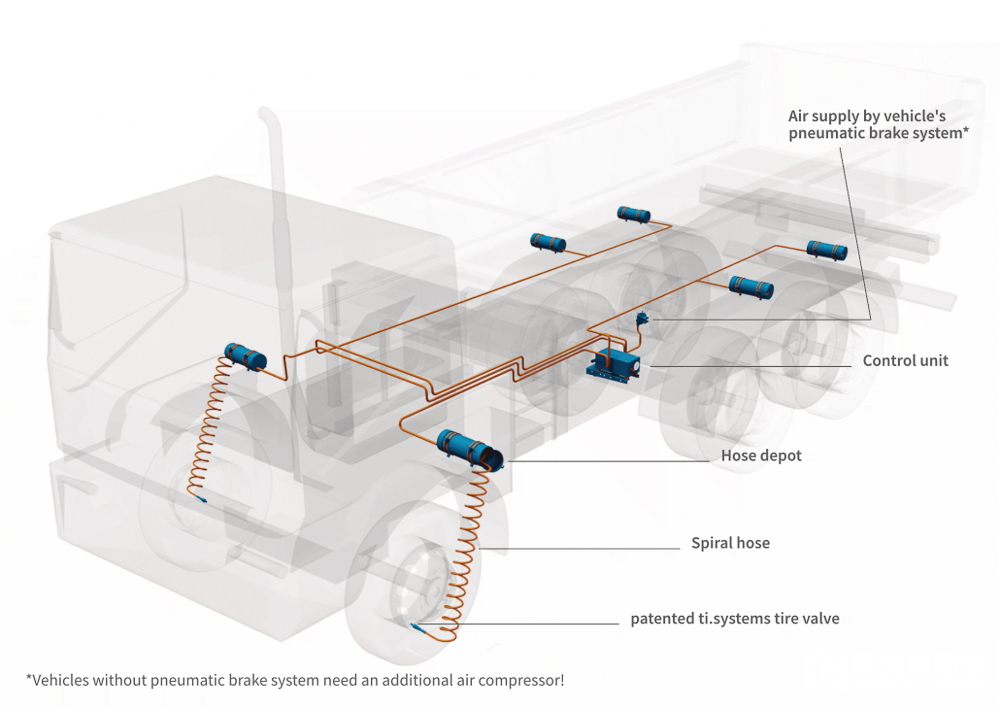 Air supply by vehicle's pneumatic brake system*

Control unit

Hose depot

Spiral hose

patented ti.systems tire valve

*Vehicles without pneumatic brake system need an additional air compressor!