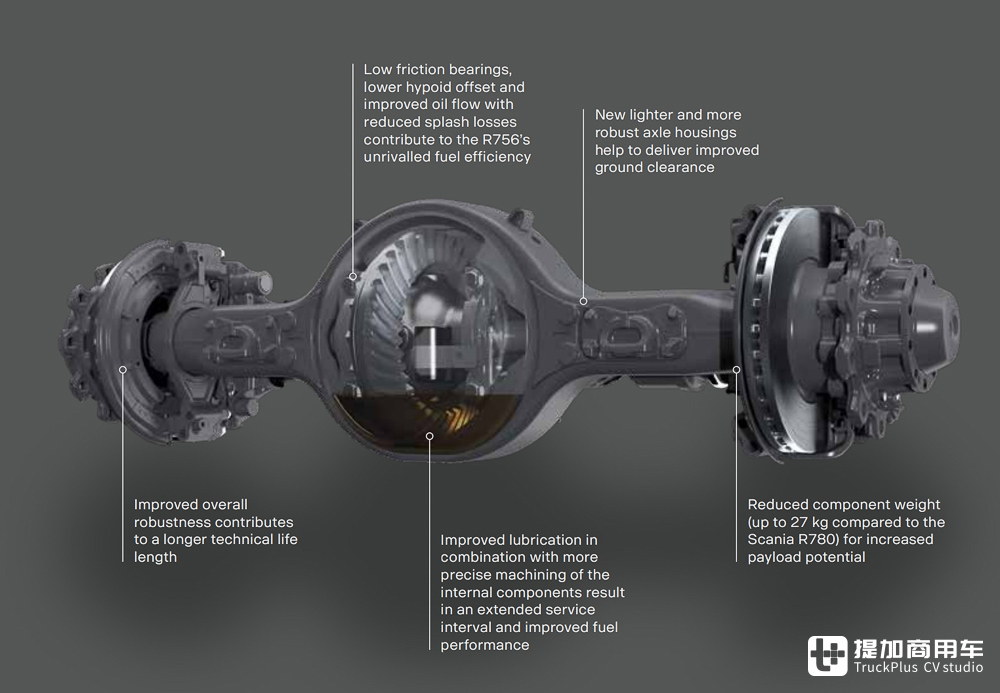 Low friction bearings, lower hypoid offset and improved oil flow with reduced splash losses contribute to the R756's unrivalled fuel efficiency

New lighter and more robust axle housings help to deliver improved ground clearance

Improved overall robustness contributes to a longer technical life length

Improved lubrication in combination with more precise machining of the internal components result in an extended service interval and improved fuel performance

Reduced component weight (up to 27 kg compared to the Scania R780) for increased payload potential

提加商用车
TruckPlus CV studio