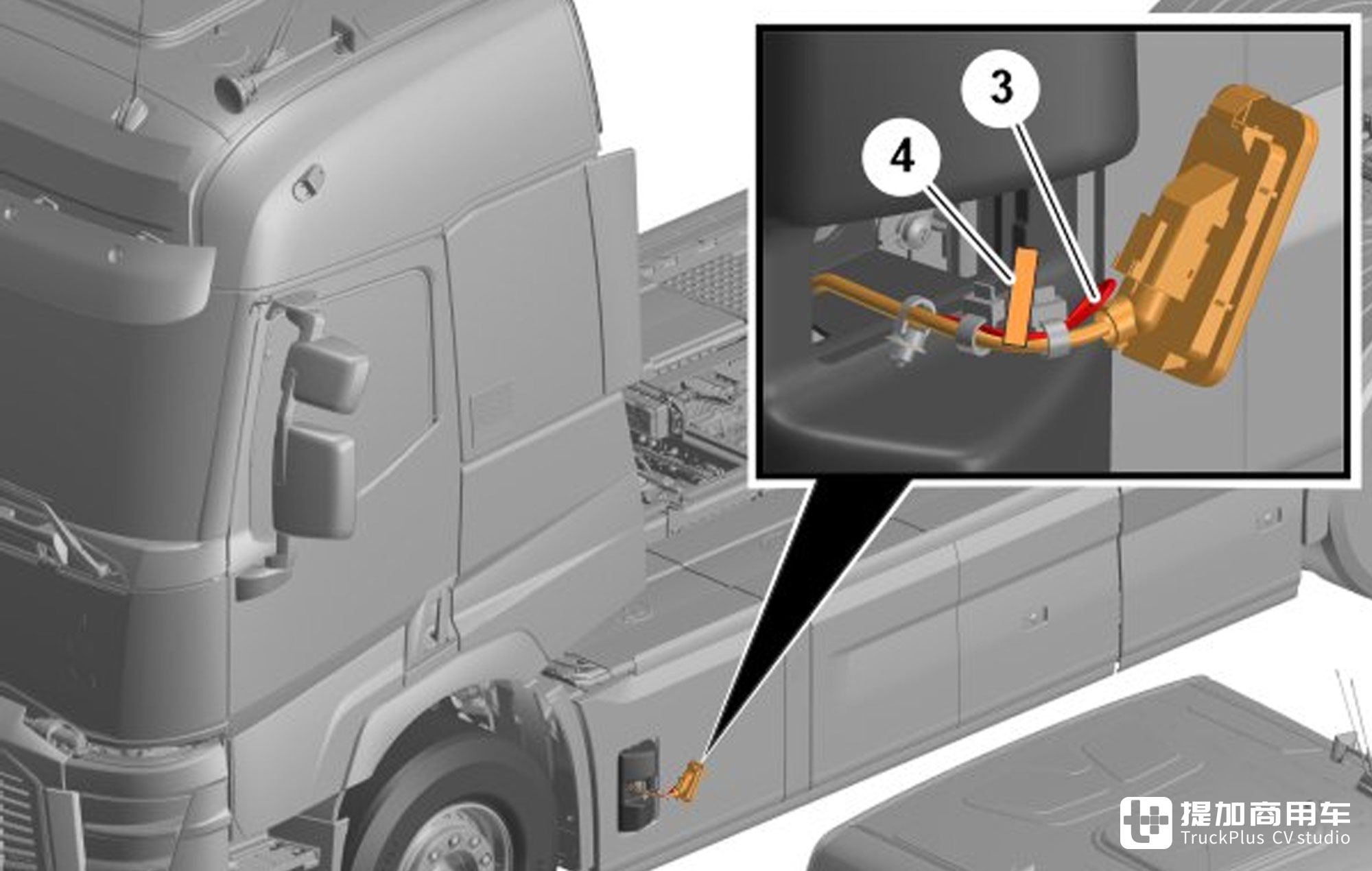 3
4
提加商用车
TruckPlus CV studio