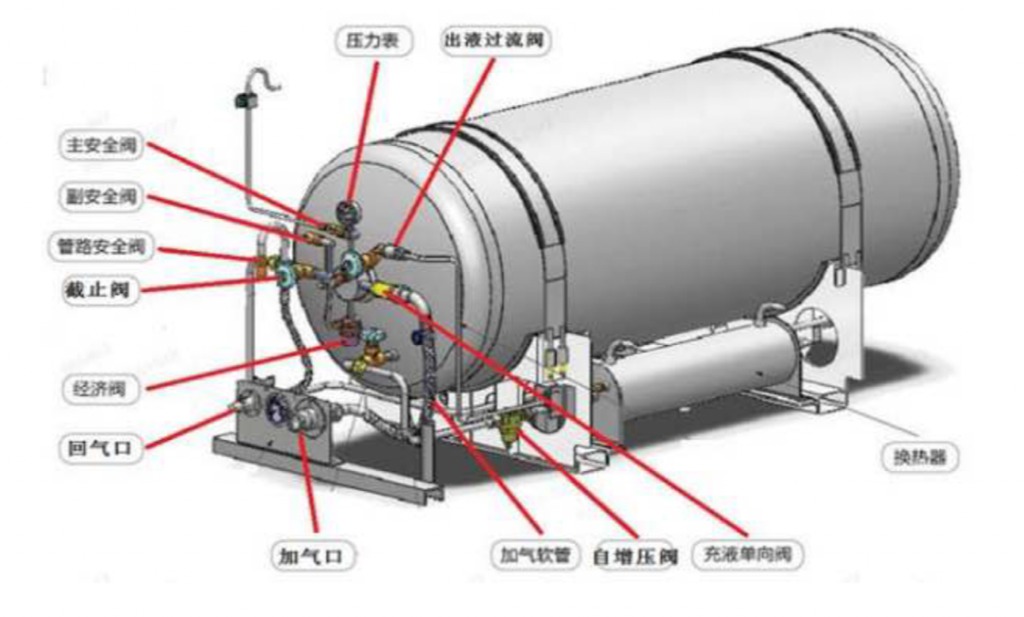 压力表
出液过流阀
主安全阀
副安全阀
管路安全阀
截止阀
经济阀
回气口
加气口
加气软管
自增压阀
充液单向阀
换热器